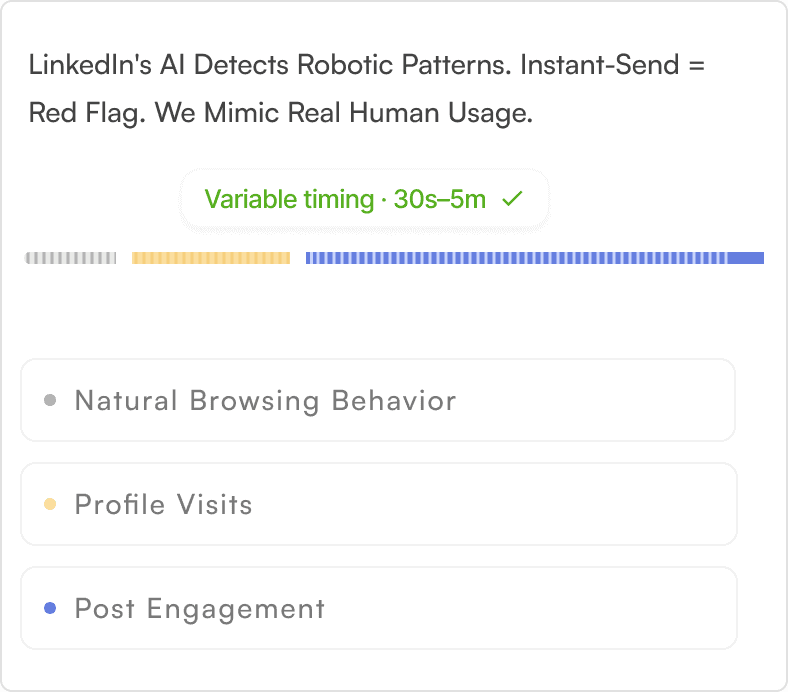 LinkedIn's AI Detects Robotic Patterns. Instant-Send = Red Flag. We Mimic Real Human Usage.

Variable timing · 30s–5m ✓

Natural Browsing Behavior

Profile Visits

Post Engagement